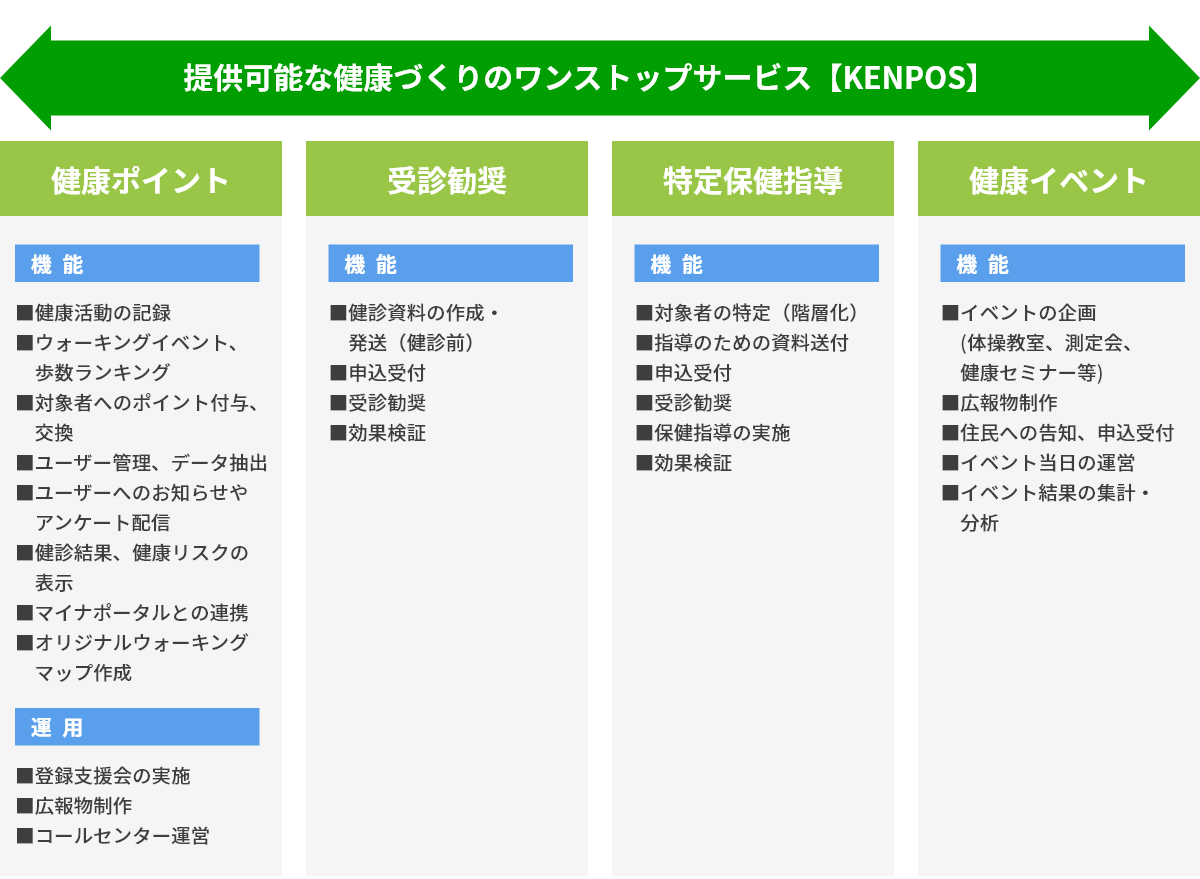 提供可能な健康づくりのワンストップサービス【KENPOS】

健康ポイント

機 能

■健康活動の記録
■ウォーキングイベント、歩数ランキング
■対象者へのポイント付与、交換
■ユーザー管理、データ抽出
■ユーザーへのお知らせやアンケート配信
■健診結果、健康リスクの表示
■マイナポータルとの連携
■オリジナルウォーキングマップ作成

運 用

■登録支援会の実施
■広報物制作
■コールセンター運営

受診勧奨

機 能

■健診資料の作成・発送（健診前）
■申込受付
■受診勧奨
■効果検証

特定保健指導

機 能

■対象者の特定（階層化）
■指導のための資料送付
■申込受付
■受診勧奨
■保健指導の実施
■効果検証

健康イベント

機 能

■イベントの企画
(体操教室、測定会、健康セミナー等)
■広報物制作
■住民への告知、申込受付
■イベント当日の運営
■イベント結果の集計・分析